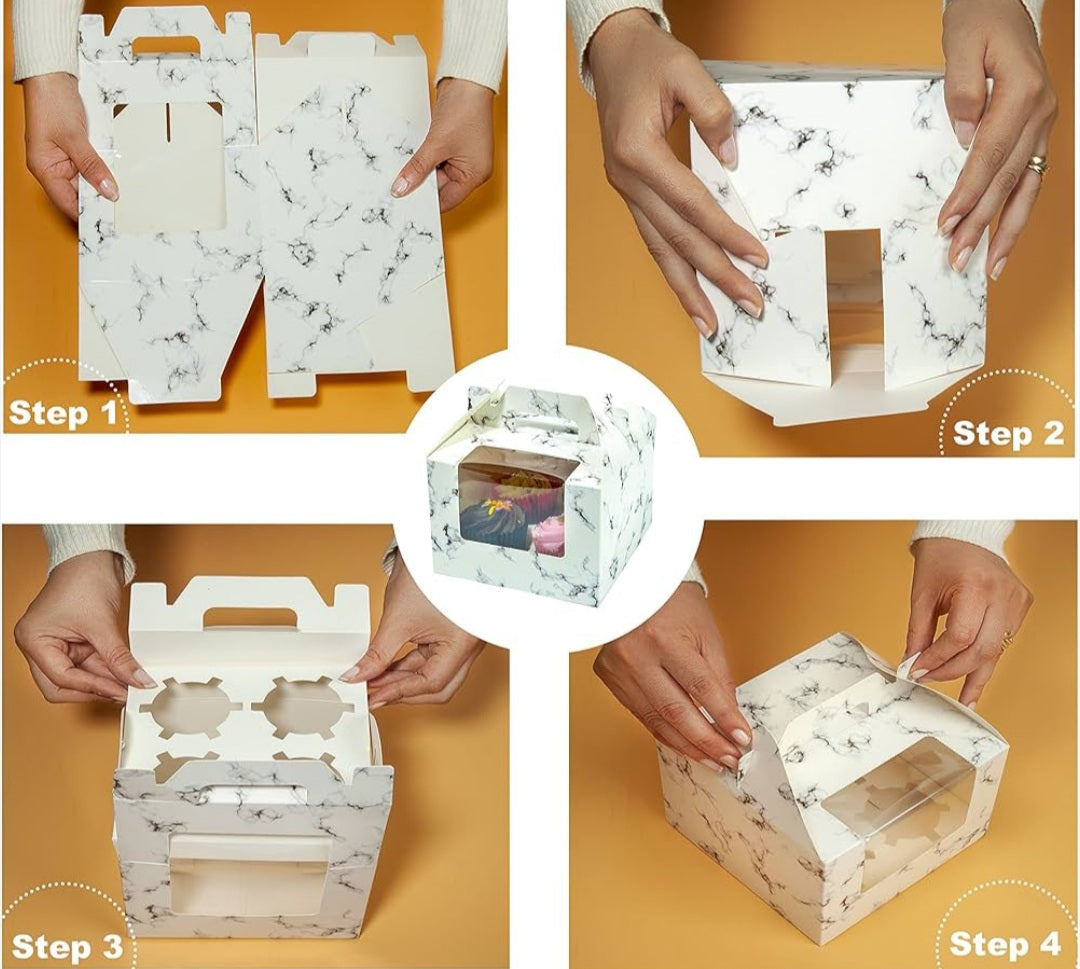 Step 1

Step 2

Step 3

Step 4