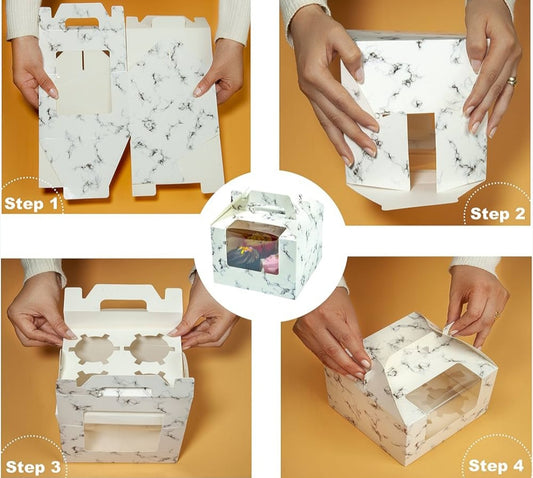 Step 1

Step 2

Step 3

Step 4