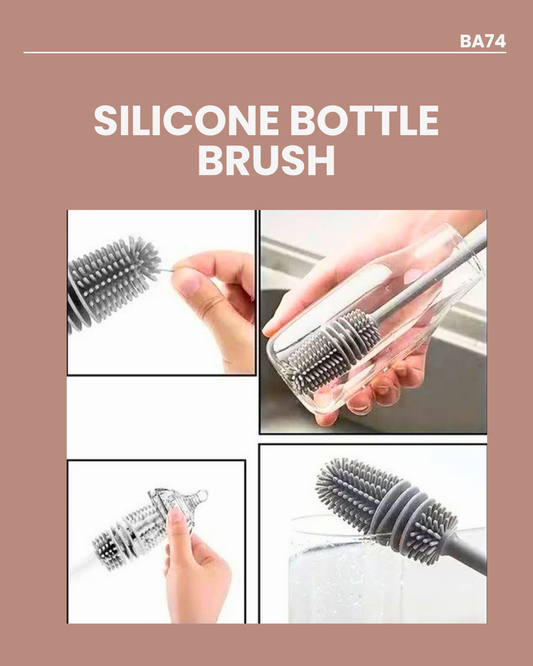 BA74

SILICONE BOTTLE BRUSH